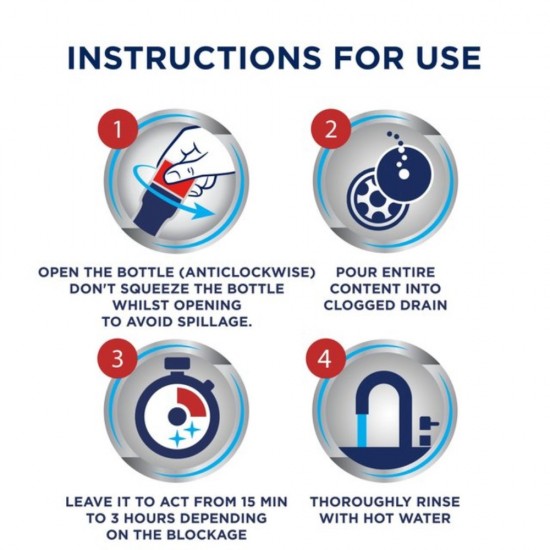 INSTRUCTIONS FOR USE

1

OPEN THE BOTTLE (ANTICLOCKWISE) DON'T SQUEEZE THE BOTTLE WHILST OPENING TO AVOID SPILLAGE.

2

POUR ENTIRE CONTENT INTO CLOGGED DRAIN

3

LEAVE IT TO ACT FROM 15 MIN TO 3 HOURS DEPENDING ON THE BLOCKAGE

4

THOROUGHLY RINSE WITH HOT WATER